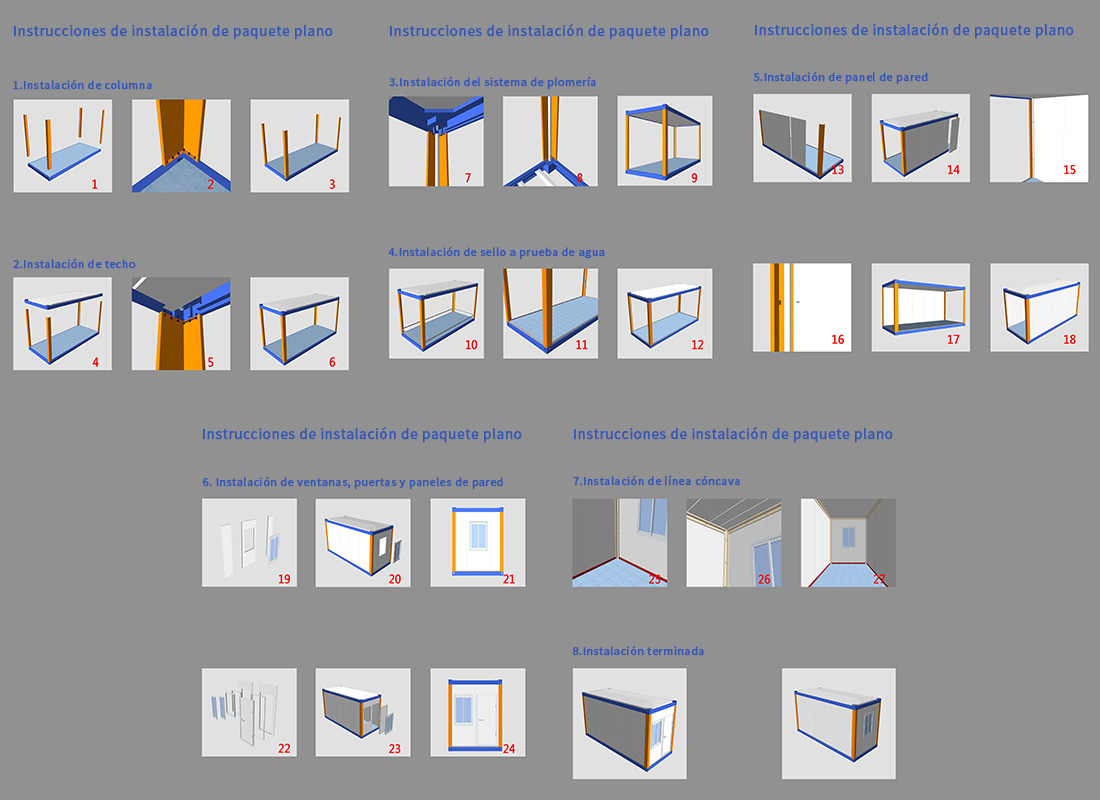 Instrucciones de instalación de paquete plano

1.Instalación de columna

1 2 3

2.Instalación de techo

4 5 6

Instrucciones de instalación de paquete plano

3.Instalación del sistema de plomería

7 8 9

4.Instalación de sello a prueba de agua

10 11 12

Instrucciones de instalación de paquete plano

5.Instalación de panel de pared

13 14 15

16 17 18

Instrucciones de instalación de paquete plano

6. Instalación de ventanas, puertas y paneles de pared

19 20 21

22 23 24

Instrucciones de instalación de paquete plano

7.Instalación de línea cóncava

25 26 27

8.Instalación terminada